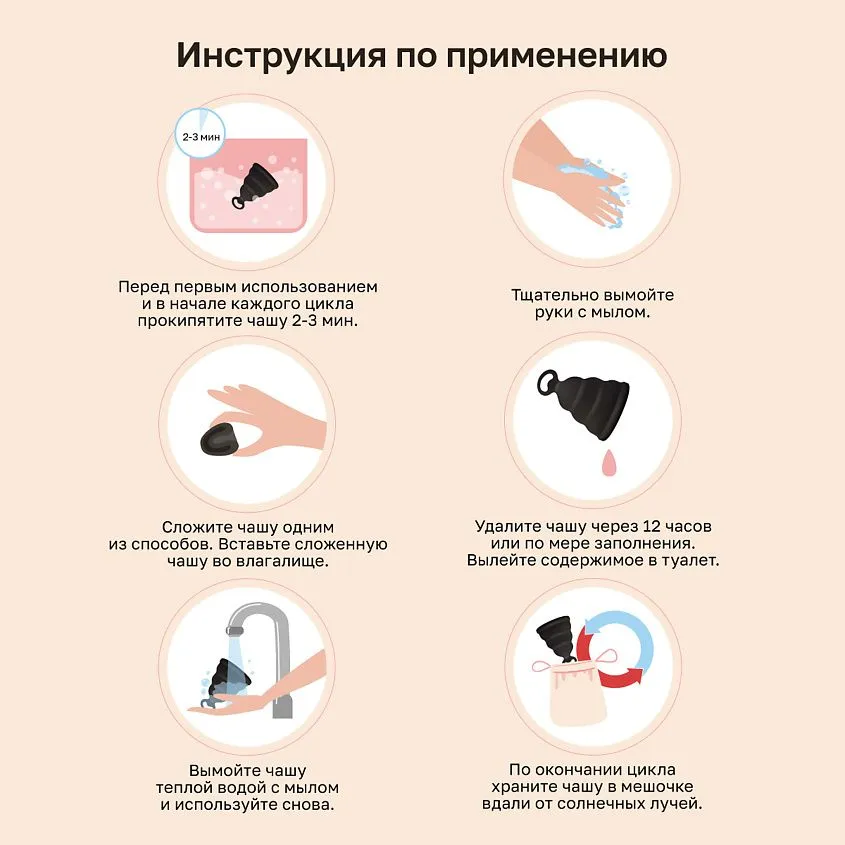 Инструкция по применению

2-3 мин

Перед первым использованием и в начале каждого цикла прокипятите чашу 2-3 мин.

Тщательно вымойте руки с мылом.

Сложите чашу одним из способов. Вставьте сложенную чашу во влагалище.

Удалите чашу через 12 часов или по мере заполнения. Вылейте содержимое в туалет.

Вымойте чашу теплой водой с мылом и используйте снова.

По окончании цикла храните чашу в мешочке вдали от солнечных лучей.