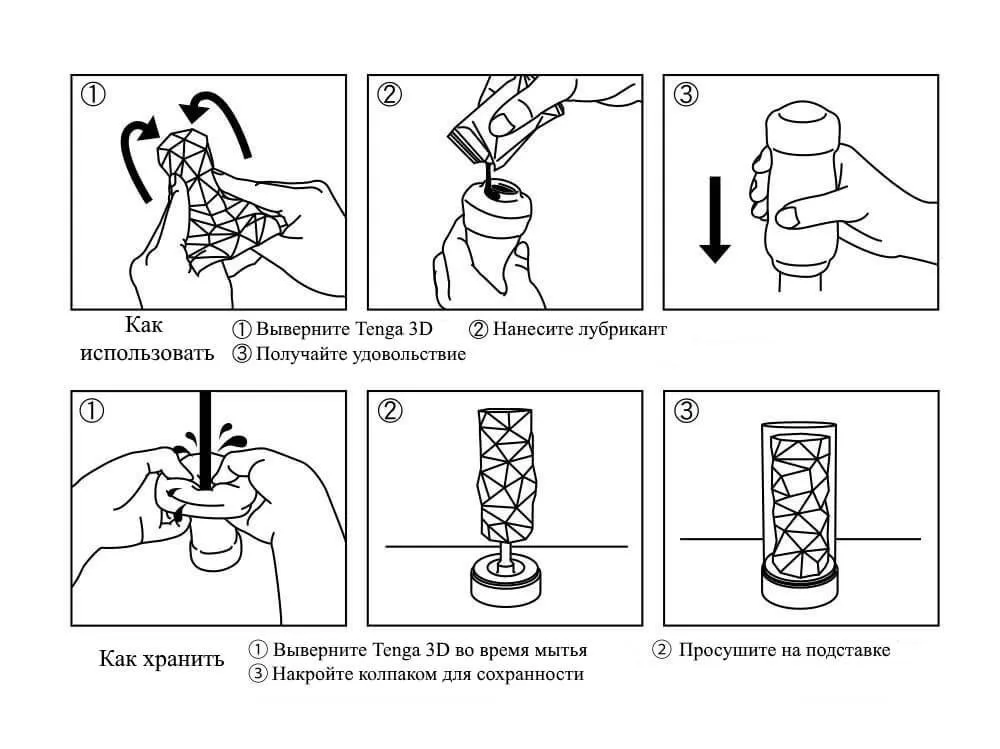 ①

②

③

Как использовать

① Выверните Tenga 3D ② Нанесите лубрикант
③ Получайте удовольствие

①

②

③

Как хранить

① Выверните Tenga 3D во время мытья ② Просушите на подставке
③ Накройте колпаком для сохранности